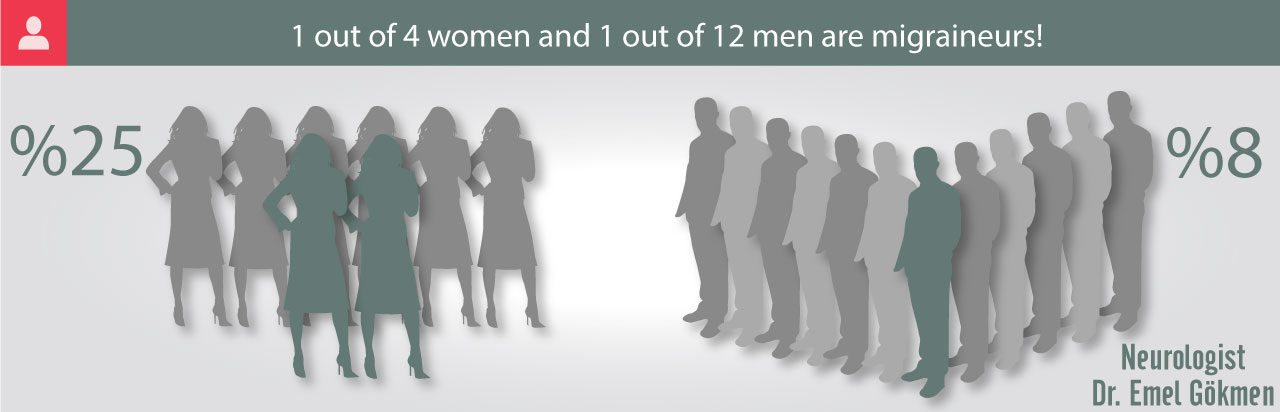 1 out of 4 women and 1 out of 12 men are migraineurs!

%25

%8

Neurologist
Dr. Emel Gökmen